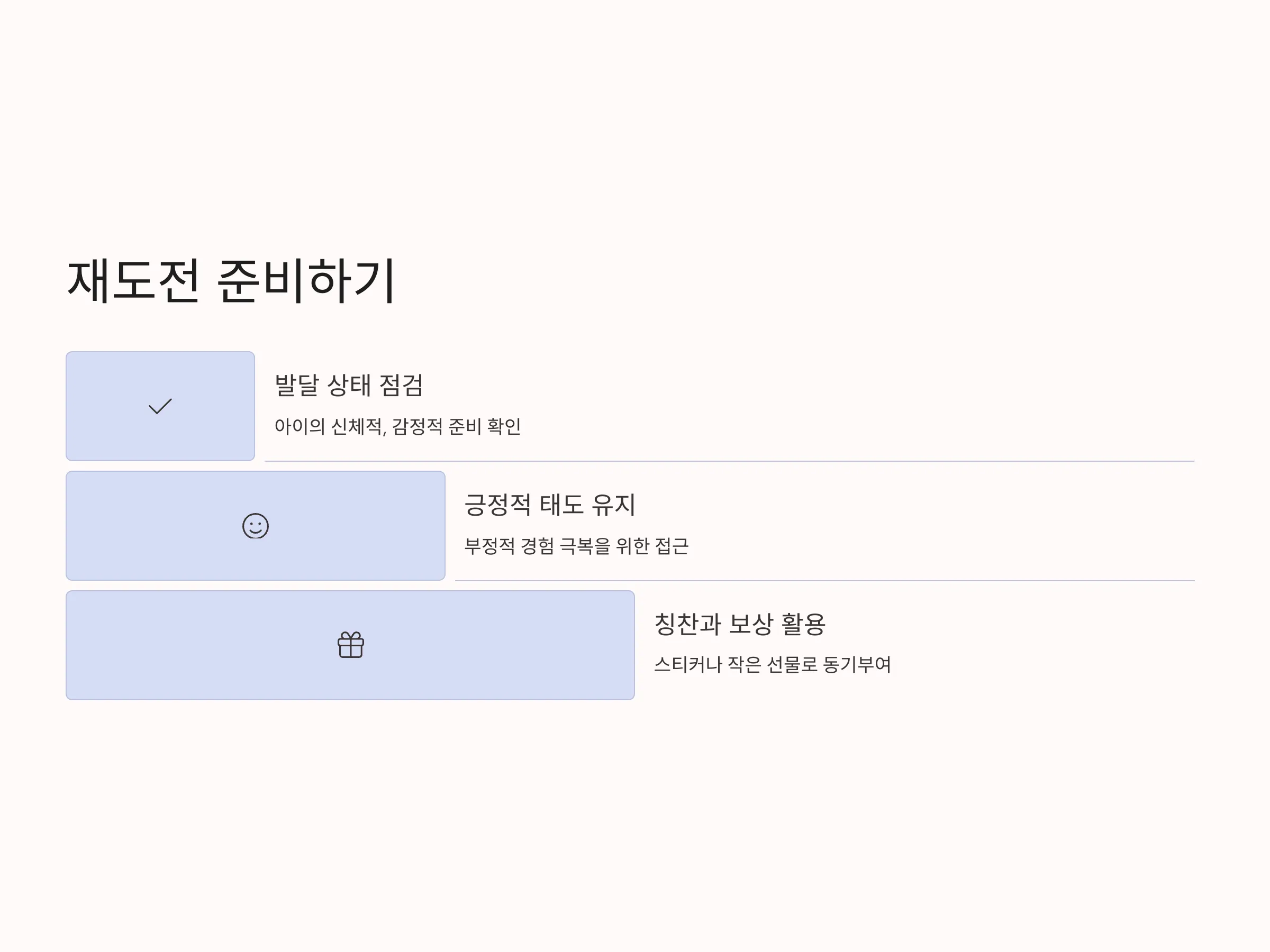 재도전 준비하기

발달 상태 점검

아이의 신체적, 감정적 준비 확인

긍정적 태도 유지

부정적 경험 극복을 위한 접근

칭찬과 보상 활용

스티커나 작은 선물로 동기부여